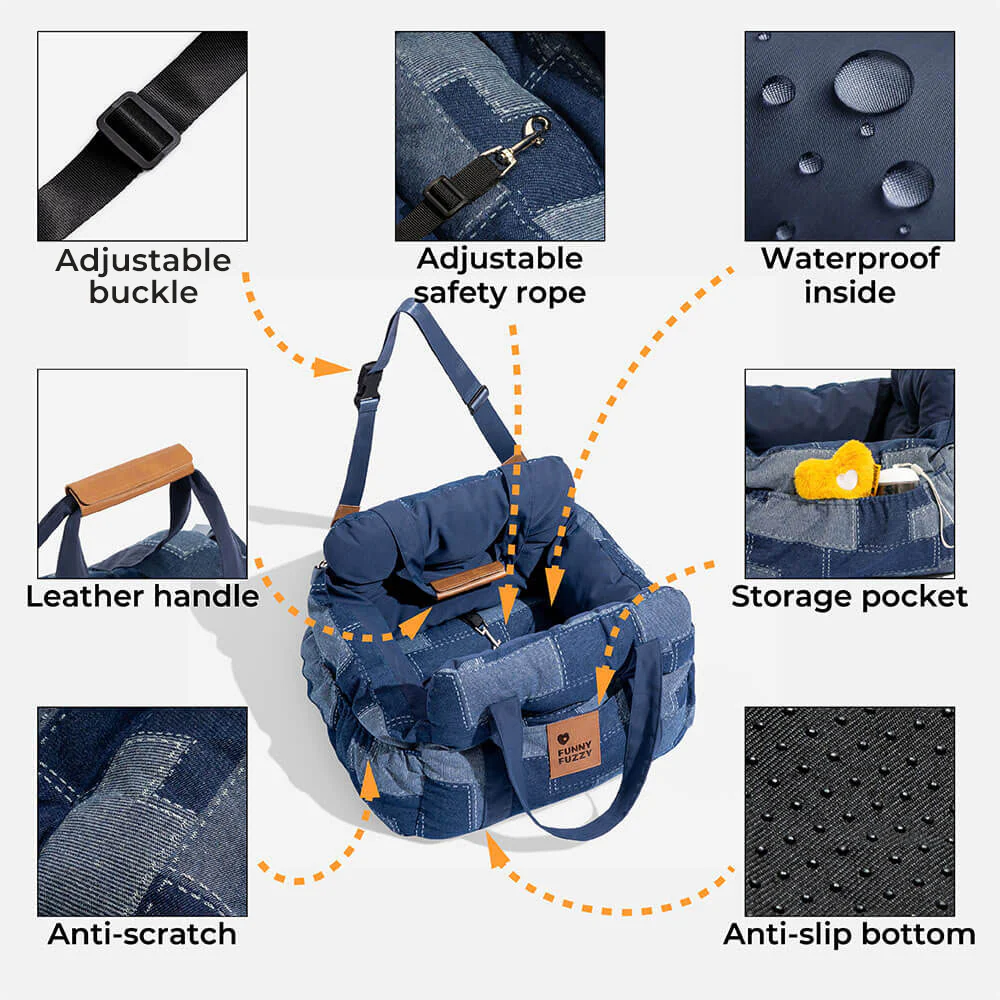 Adjustable buckle

Adjustable safety rope

Waterproof inside

Leather handle

Storage pocket

FUNNY FUZZY

Anti-scratch

Anti-slip bottom